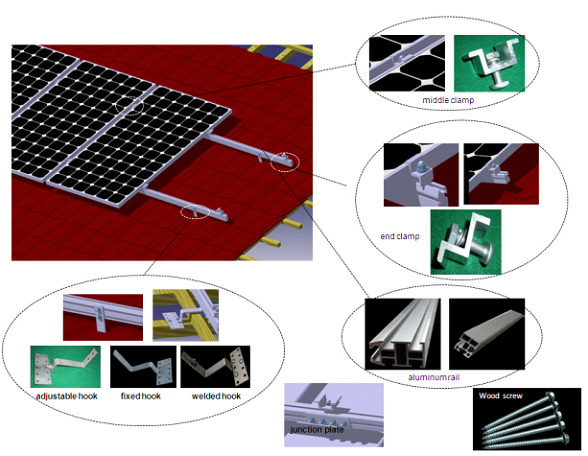 middle clamp

end clamp

aluminum rail

adjustable hook

fixed hook

welded hook

junction plate

Wood screw